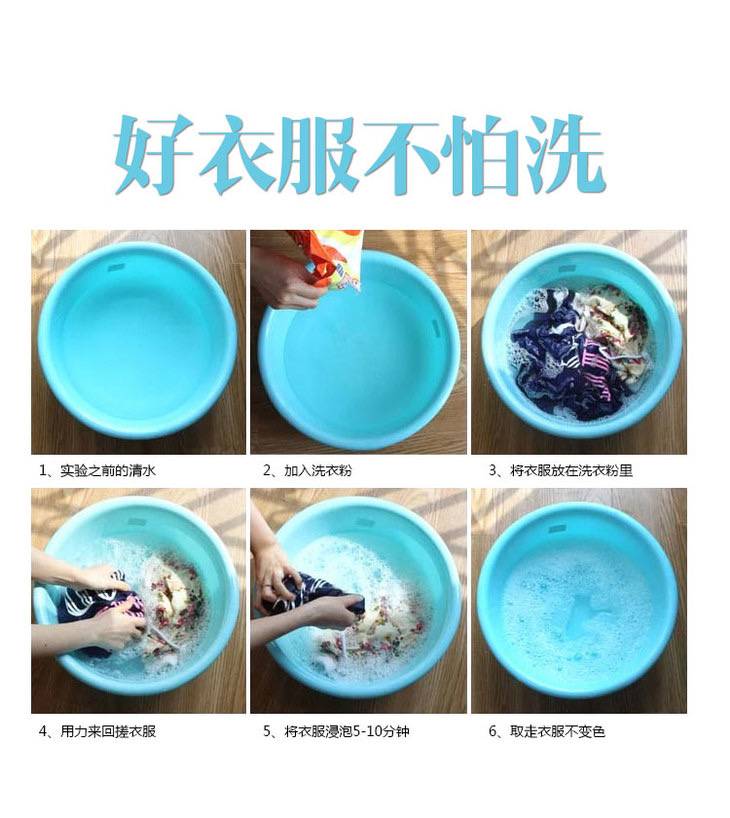 好衣服不怕洗

1、实验之前的清水

2、加入洗衣粉

3、将衣服放在洗衣粉里

4、用力来回搓衣服

5、将衣服浸泡5-10分钟

6、取走衣服不变色